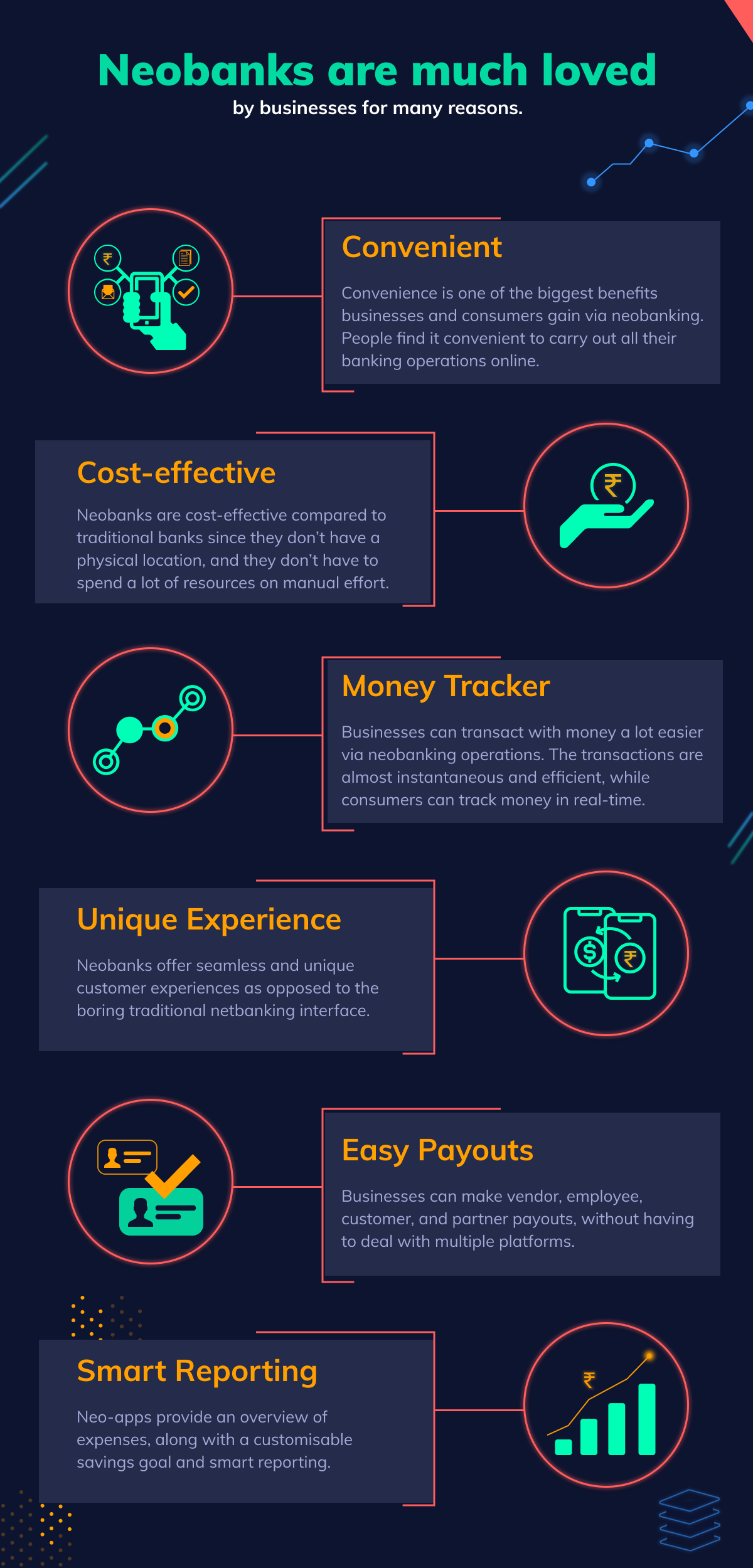 Neobanks are much loved
by businesses for many reasons.

Convenient

Convenience is one of the biggest benefits businesses and consumers gain via neobanking. People find it convenient to carry out all their banking operations online.

Cost-effective

Neobanks are cost-effective compared to traditional banks since they don't have a physical location, and they don't have to spend a lot of resources on manual effort.

Money Tracker

Businesses can transact with money a lot easier via neobanking operations. The transactions are almost instantaneous and efficient, while consumers can track money in real-time.

Unique Experience

Neobanks offer seamless and unique customer experiences as opposed to the boring traditional netbanking interface.

Easy Payouts

Businesses can make vendor, employee, customer, and partner payouts, without having to deal with multiple platforms.

Smart Reporting

Neo-apps provide an overview of expenses, along with a customisable savings goal and smart reporting.