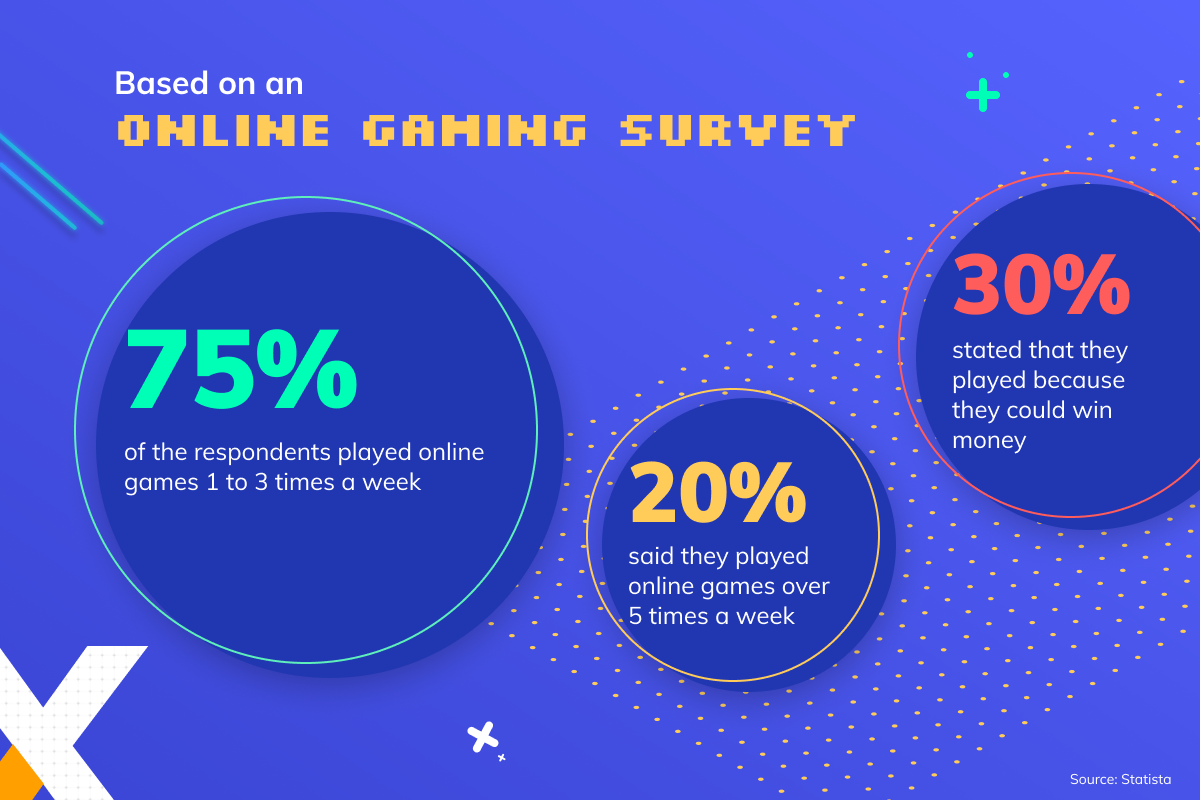 Based on an

ONLINE GAMING SURVEY

75%

of the respondents played online games 1 to 3 times a week

20%

said they played online games over 5 times a week

30%

stated that they played because they could win money

Source: Statista