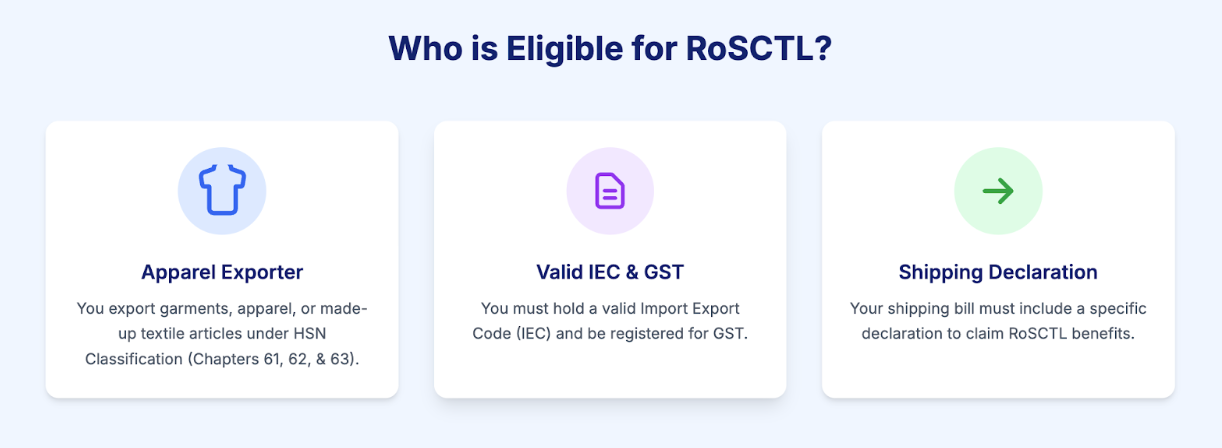 Who is Eligible for RoSCTL?

Apparel Exporter

You export garments, apparel, or made-up textile articles under HSN Classification (Chapters 61, 62, & 63).

Valid IEC & GST

You must hold a valid Import Export Code (IEC) and be registered for GST.

Shipping Declaration

Your shipping bill must include a specific declaration to claim RoSCTL benefits.